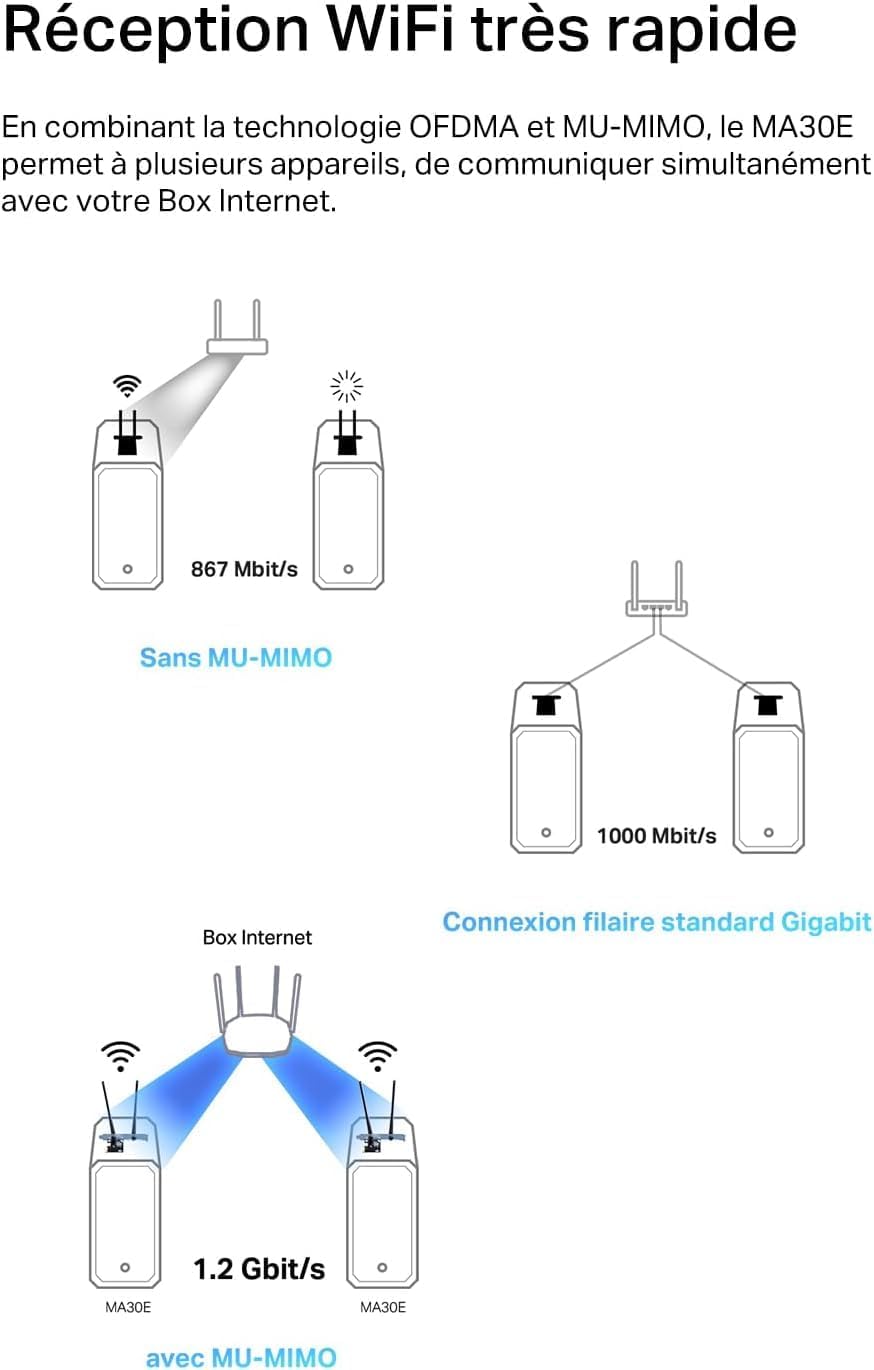 Réception WiFi très rapide

En combinant la technologie OFDMA et MU-MIMO, le MA30E permet à plusieurs appareils, de communiquer simultanément avec votre Box Internet.

867 Mbit/s

Sans MU-MIMO

1000 Mbit/s

Connexion filaire standard Gigabit

Box Internet

1.2 Gbit/s

MA30E

MA30E

avec MU-MIMO